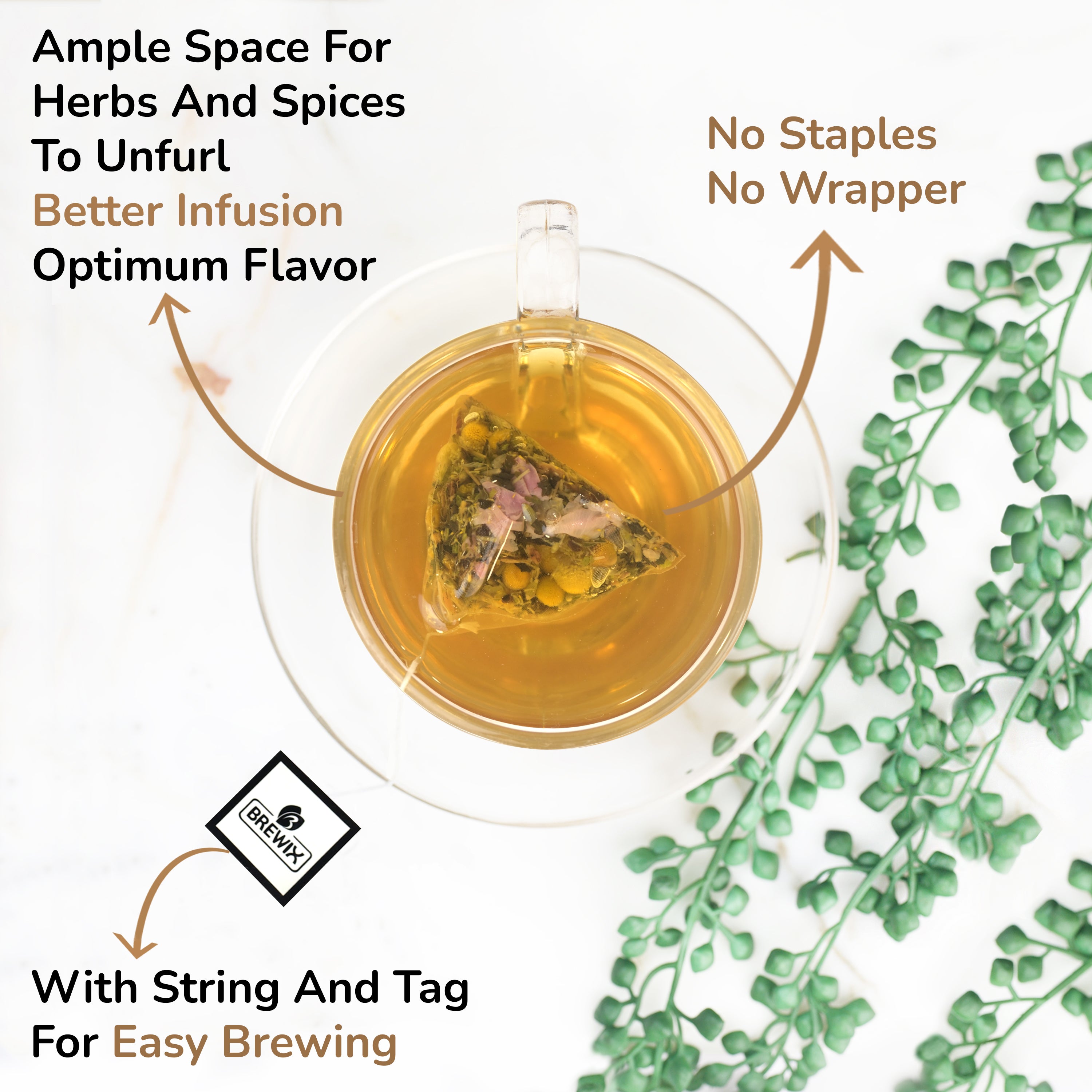 Ample Space For Herbs And Spices To Unfurl
Better Infusion
Optimum Flavor

No Staples
No Wrapper

BREWIX

With String And Tag For Easy Brewing